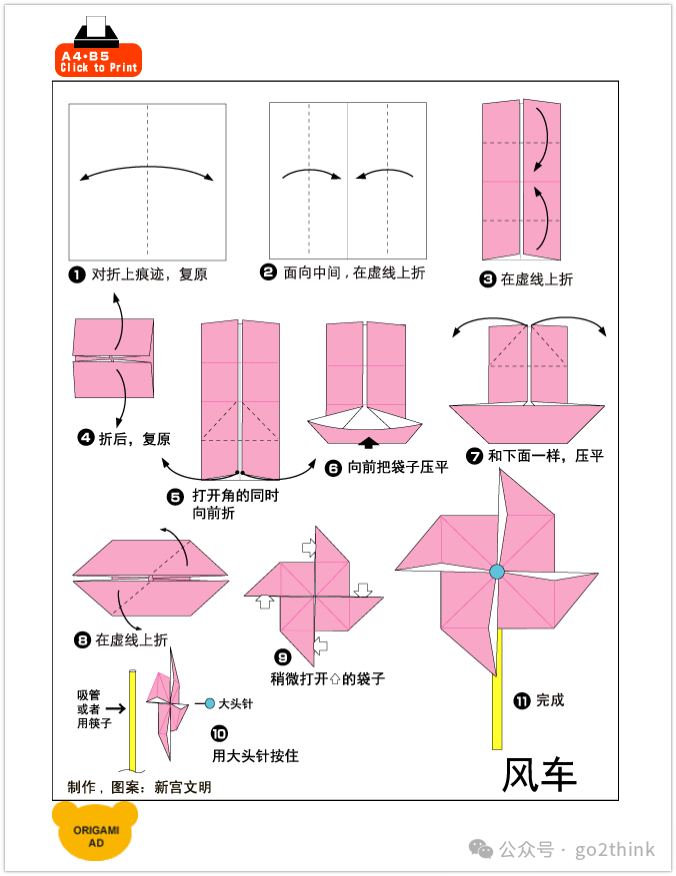 A4•B5
Click to Print

❶ 对折上痕迹，复原

❷ 面向中间，在虚线上折

❸ 在虚线上折

❹ 折后，复原

❺ 打开角的同时向前折

❻ 向前把袋子压平

❼ 和下面一样，压平

❽ 在虚线上折

❾ 稍微打开⇧的袋子

吸管或者用筷子

大头针

❿ 用大头针按住

⓫ 完成

风车

制作，图案：新宫文明

ORIGAMI AD

公众号 · go2think